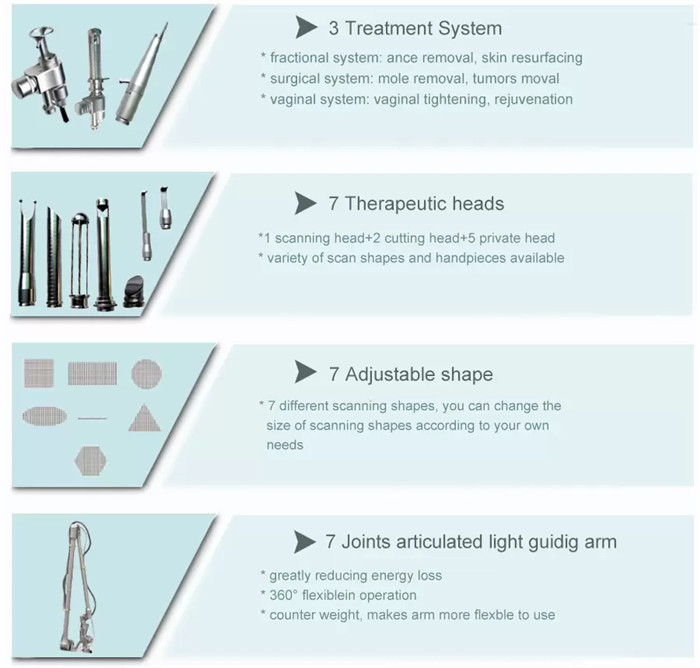 3 Treatment System

* fractional system: ance removal, skin resurfacing
* surgical system: mole removal, tumors moval
* vaginal system: vaginal tightening, rejuvenation

7 Therapeutic heads

*1 scanning head+2 cutting head+5 private head
* variety of scan shapes and handpieces available

7 Adjustable shape

* 7 different scanning shapes, you can change the size of scanning shapes according to your own needs

7 Joints articulated light guidig arm

* greatly reducing energy loss
* 360° flexiblein operation
* counter weight, makes arm more flexble to use